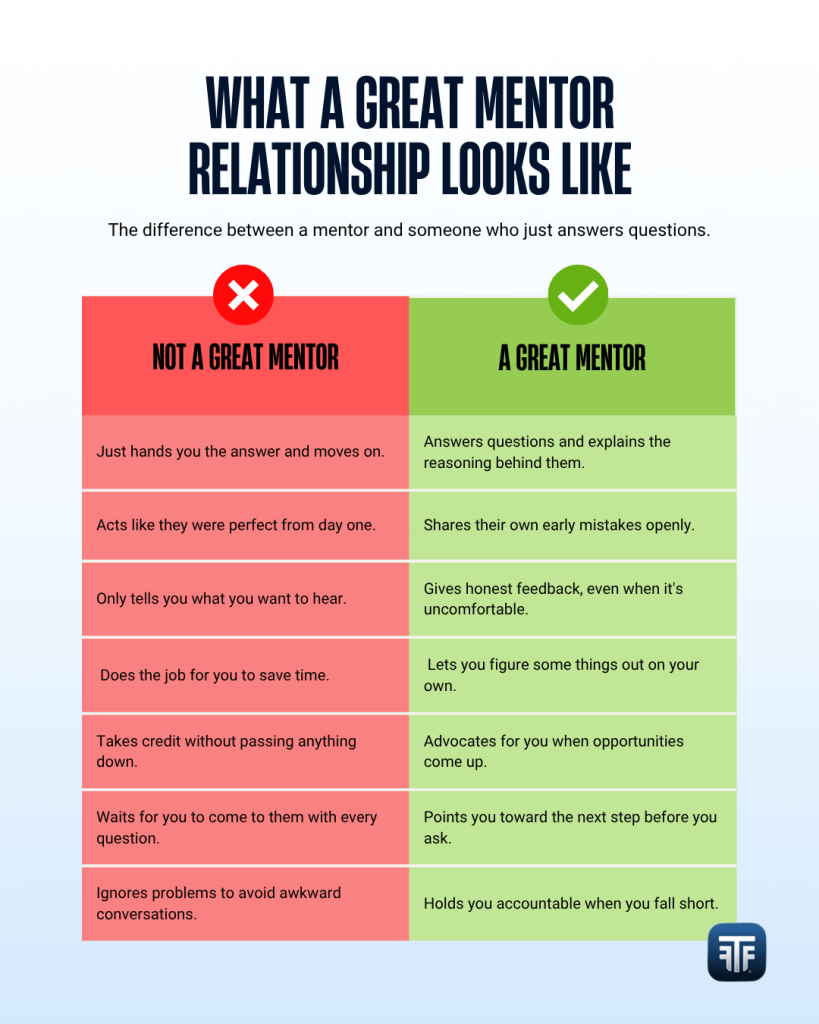 WHAT A GREAT MENTOR RELATIONSHIP LOOKS LIKE

The difference between a mentor and someone who just answers questions.

| NOT A GREAT MENTOR | A GREAT MENTOR |
|---|---|
| Just hands you the answer and moves on. | Answers questions and explains the reasoning behind them. |
| Acts like they were perfect from day one. | Shares their own early mistakes openly. |
| Only tells you what you want to hear. | Gives honest feedback, even when it's uncomfortable. |
| Does the job for you to save time. | Lets you figure some things out on your own. |
| Takes credit without passing anything down. | Advocates for you when opportunities come up. |
| Waits for you to come to them with every question. | Points you toward the next step before you ask. |
| Ignores problems to avoid awkward conversations. | Holds you accountable when you fall short. |

TF