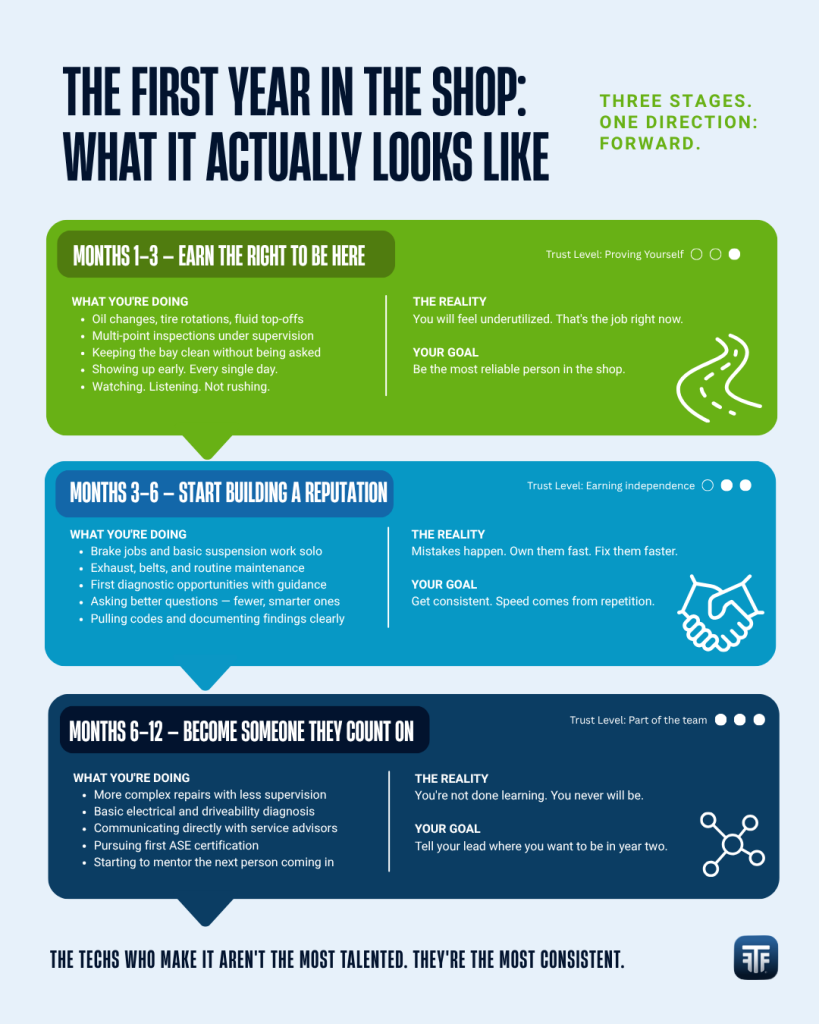 THE FIRST YEAR IN THE SHOP: WHAT IT ACTUALLY LOOKS LIKE

THREE STAGES. ONE DIRECTION: FORWARD.

MONTHS 1–3 – EARN THE RIGHT TO BE HERE

Trust Level: Proving Yourself

WHAT YOU'RE DOING
- Oil changes, tire rotations, fluid top-offs
- Multi-point inspections under supervision
- Keeping the bay clean without being asked
- Showing up early. Every single day.
- Watching. Listening. Not rushing.

THE REALITY
You will feel underutilized. That's the job right now.

YOUR GOAL
Be the most reliable person in the shop.

MONTHS 3–6 – START BUILDING A REPUTATION

Trust Level: Earning independence

WHAT YOU'RE DOING
- Brake jobs and basic suspension work solo
- Exhaust, belts, and routine maintenance
- First diagnostic opportunities with guidance
- Asking better questions — fewer, smarter ones
- Pulling codes and documenting findings clearly

THE REALITY
Mistakes happen. Own them fast. Fix them faster.

YOUR GOAL
Get consistent. Speed comes from repetition.

MONTHS 6–12 – BECOME SOMEONE THEY COUNT ON

Trust Level: Part of the team

WHAT YOU'RE DOING
- More complex repairs with less supervision
- Basic electrical and driveability diagnosis
- Communicating directly with service advisors
- Pursuing first ASE certification
- Starting to mentor the next person coming in

THE REALITY
You're not done learning. You never will be.

YOUR GOAL
Tell your lead where you want to be in year two.

THE TECHS WHO MAKE IT AREN'T THE MOST TALENTED. THEY'RE THE MOST CONSISTENT.