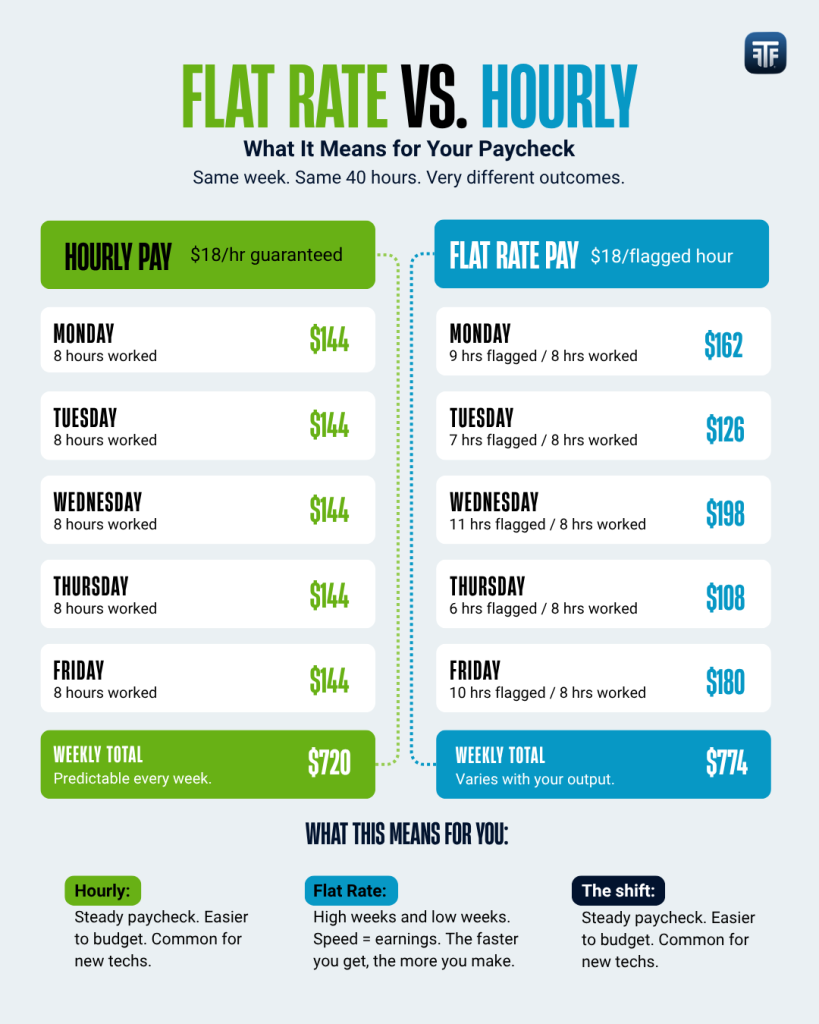 FLAT RATE VS. HOURLY

What It Means for Your Paycheck

Same week. Same 40 hours. Very different outcomes.

HOURLY PAY $18/hr guaranteed

MONDAY
8 hours worked $144

TUESDAY
8 hours worked $144

WEDNESDAY
8 hours worked $144

THURSDAY
8 hours worked $144

FRIDAY
8 hours worked $144

WEEKLY TOTAL
Predictable every week. $720

FLAT RATE PAY $18/flagged hour

MONDAY
9 hrs flagged / 8 hrs worked $162

TUESDAY
7 hrs flagged / 8 hrs worked $126

WEDNESDAY
11 hrs flagged / 8 hrs worked $198

THURSDAY
6 hrs flagged / 8 hrs worked $108

FRIDAY
10 hrs flagged / 8 hrs worked $180

WEEKLY TOTAL
Varies with your output. $774

WHAT THIS MEANS FOR YOU:

Hourly:
Steady paycheck. Easier to budget. Common for new techs.

Flat Rate:
High weeks and low weeks. Speed = earnings. The faster you get, the more you make.

The shift:
Steady paycheck. Easier to budget. Common for new techs.