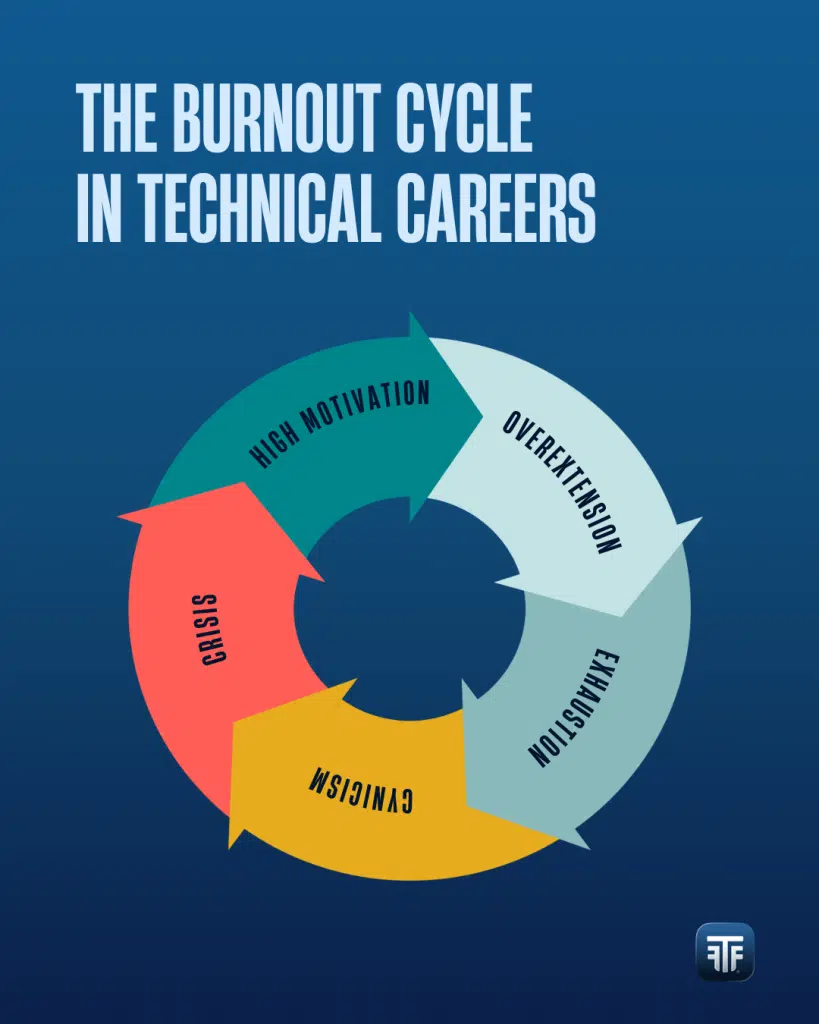 THE BURNOUT CYCLE IN TECHNICAL CAREERS

HIGH MOTIVATION

OVEREXTENSION

EXHAUSTION

CYNICISM

CRISIS

TF